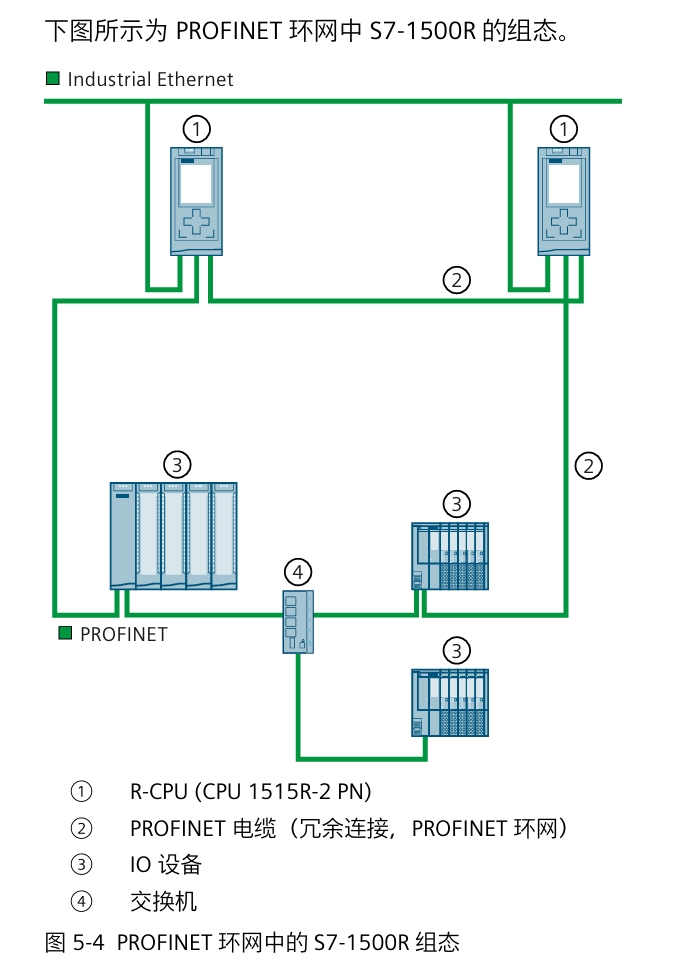 下图所示为 PROFINET 环网中 S7-1500R 的组态。

Industrial Ethernet

①

①

②

②

③

③

④

PROFINET

③

① R-CPU (CPU 1515R-2 PN)
② PROFINET 电缆（冗余连接，PROFINET 环网）
③ IO 设备
④ 交换机

图 5-4 PROFINET 环网中的 S7-1500R 组态